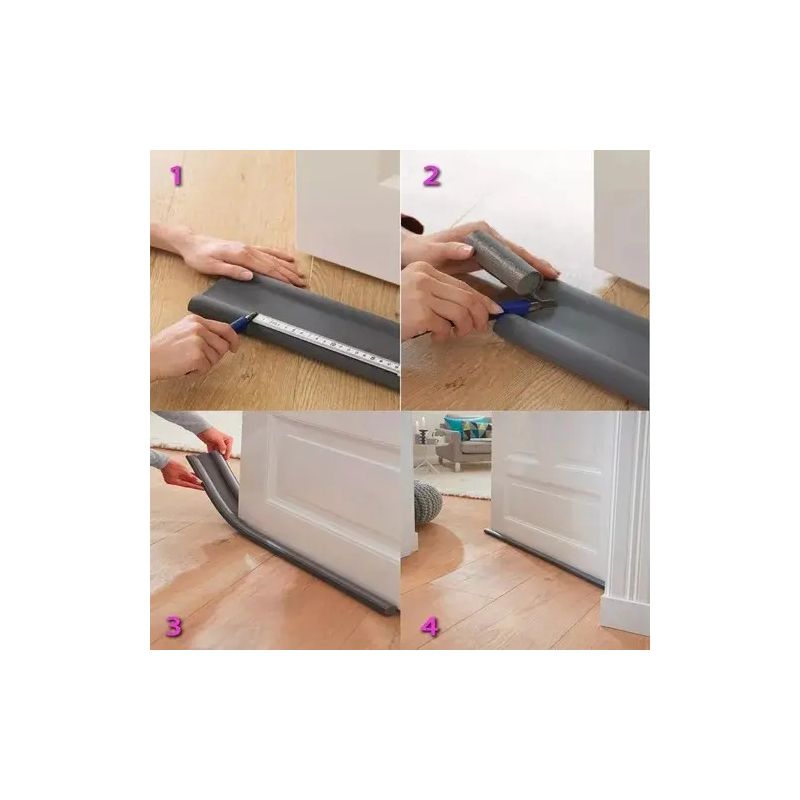 1

2

3

4