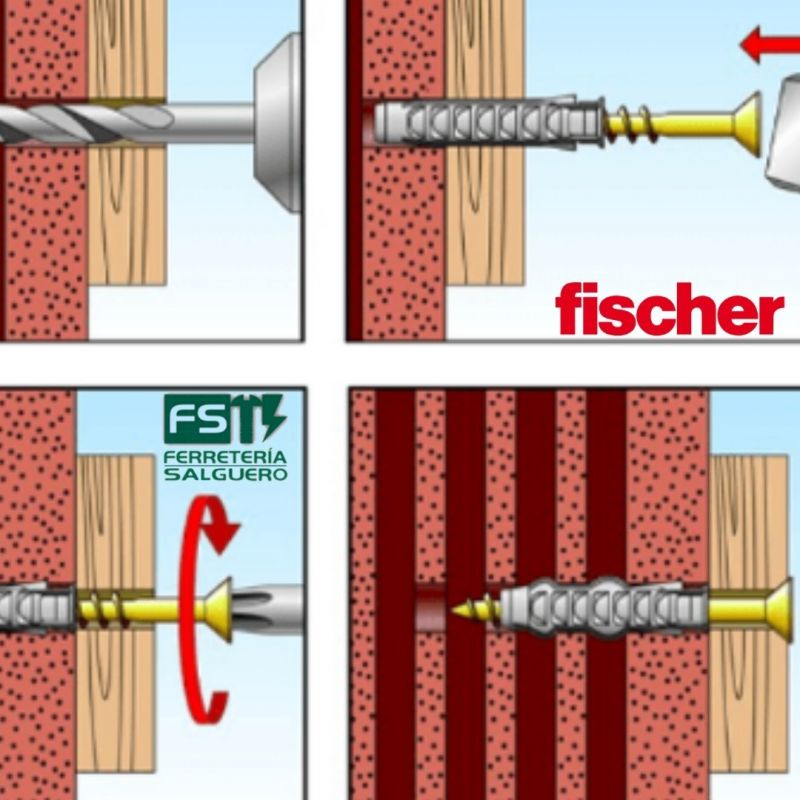 fischer

FS

FERRETERÍA
SALGUERO